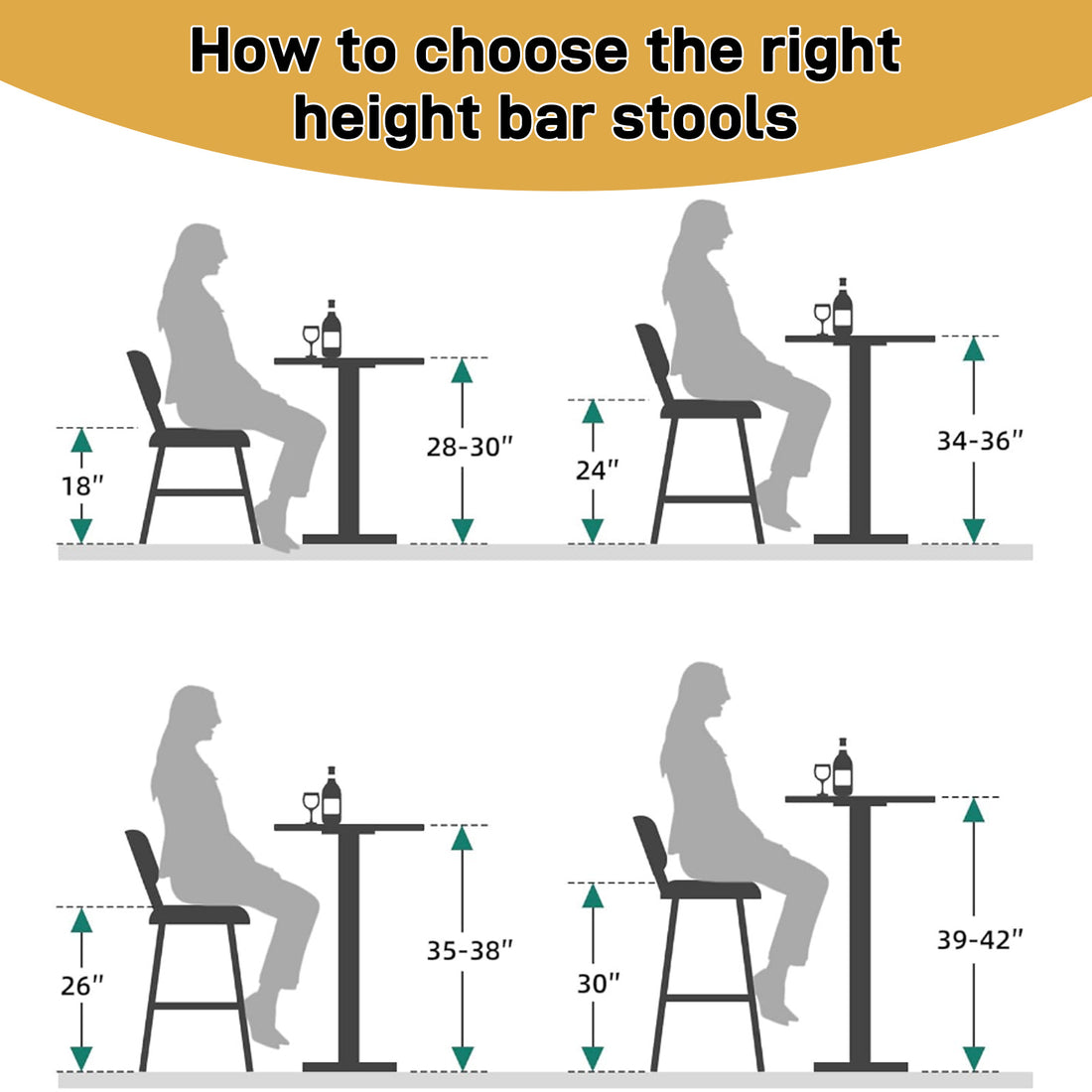 How to choose the right height bar stools

18″

28-30″

24″

34-36″

26″

35-38″

30″

39-42″