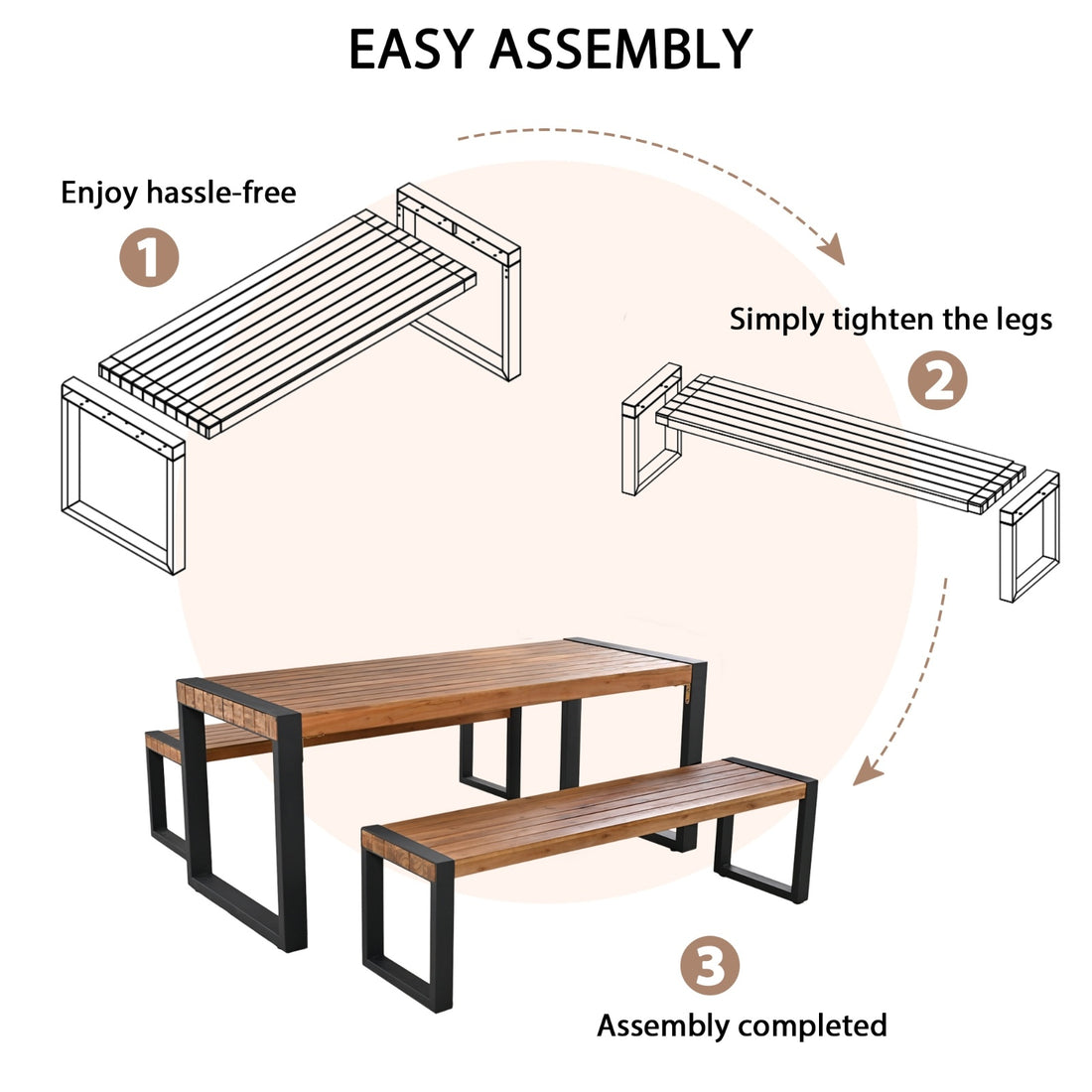 EASY ASSEMBLY

Enjoy hassle-free

1

Simply tighten the legs

2

3

Assembly completed